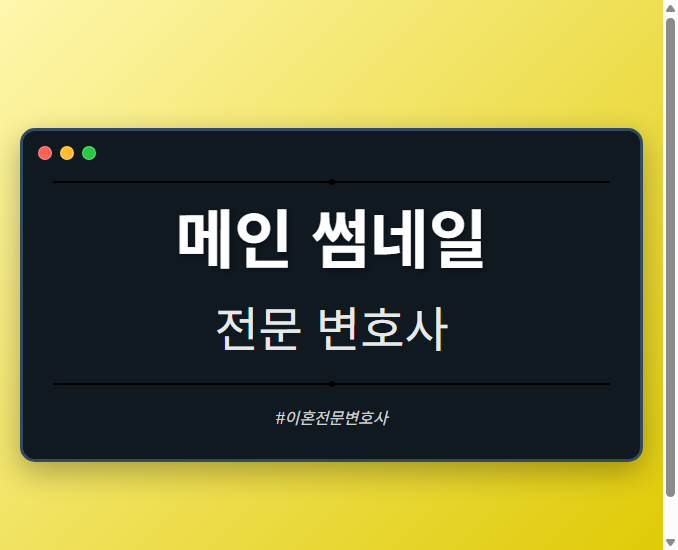 메인 썸네일

전문 변호사

#이혼전문변호사