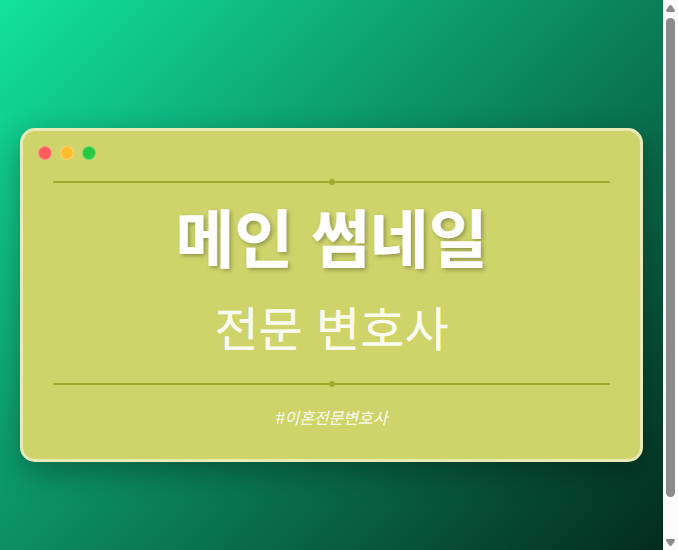 메인 썸네일

전문 변호사

#이혼전문변호사